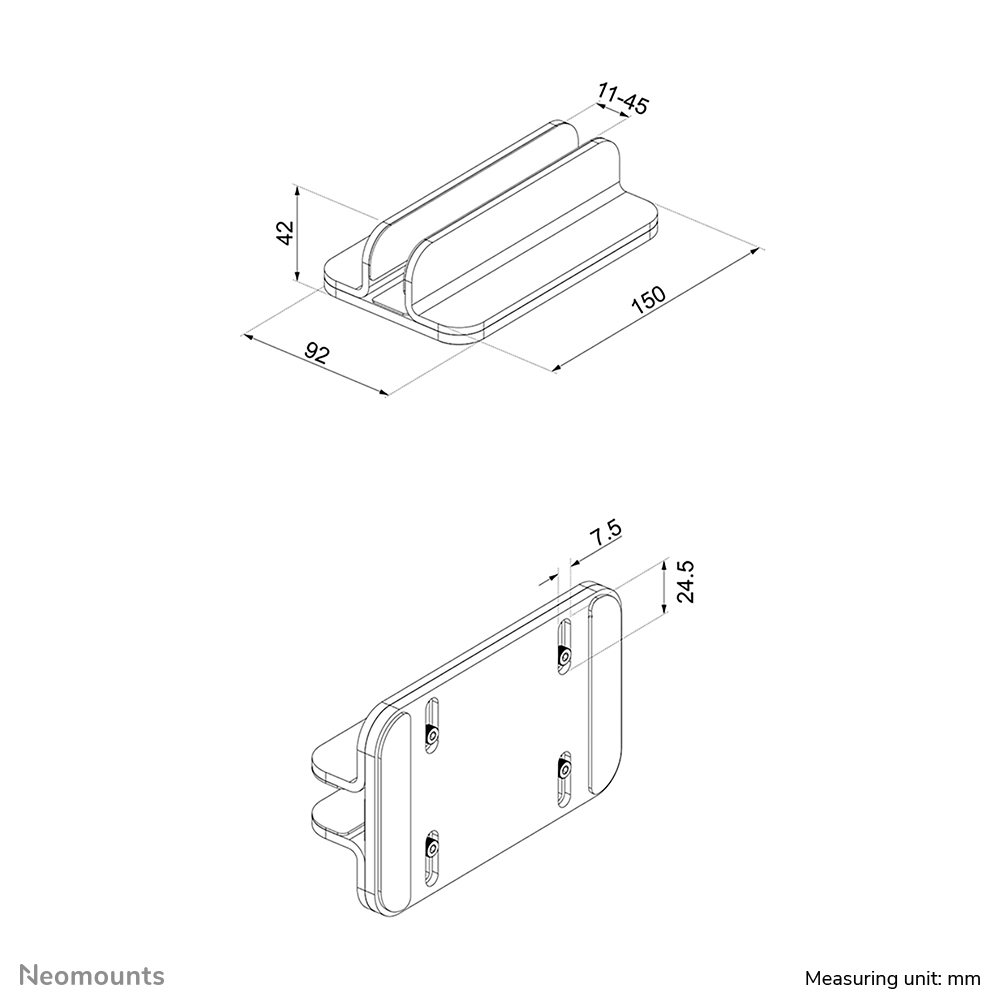 11-45

42

150

92

7.5

24.5

Neomounts

Measuring unit: mm