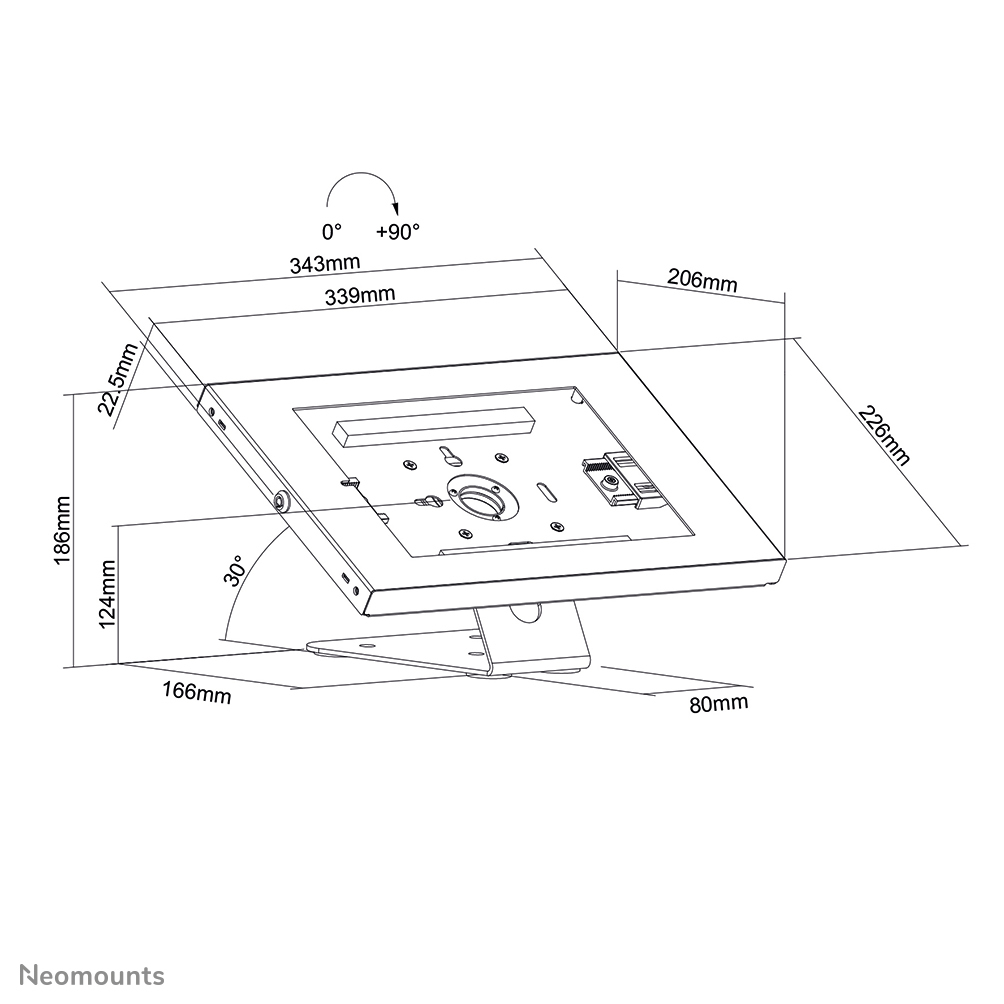 0°
+90°
343mm
339mm
206mm
22.5mm
226mm
186mm
124mm
30°
166mm
80mm
Neomounts